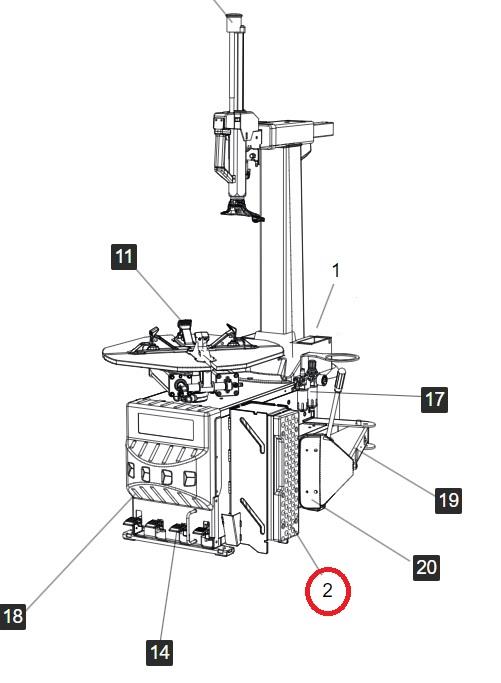 11
1
17
19
20
2
18
14